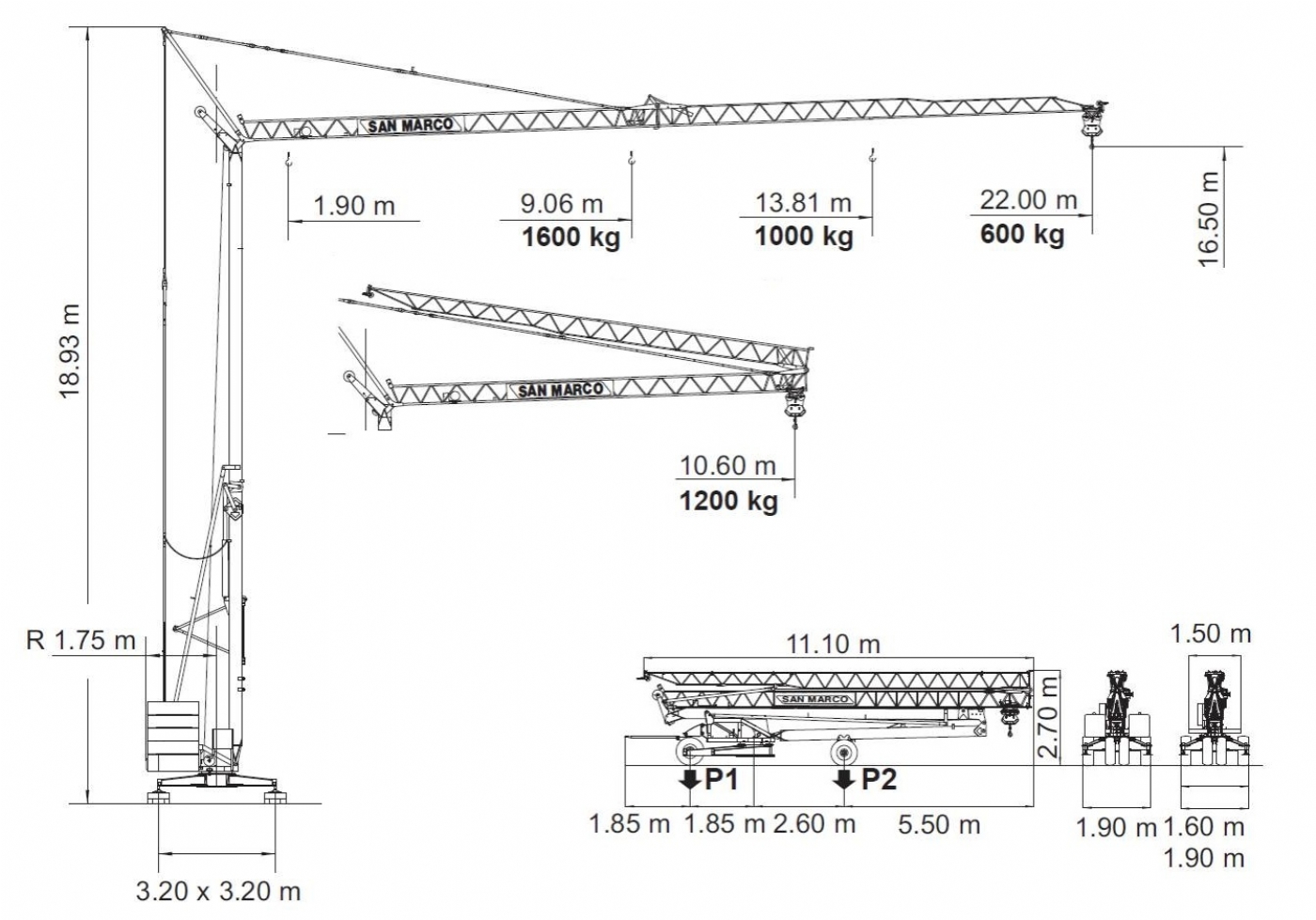 SAN MARCO

1.90 m

9.06 m
1600 kg

13.81 m
1000 kg

22.00 m
600 kg

16.50 m

18.93 m

SAN MARCO

10.60 m
1200 kg

R 1.75 m

3.20 x 3.20 m

11.10 m

SAN MARCO

2.70 m

P1

P2

1.85 m 1.85 m 2.60 m 5.50 m

1.50 m

1.90 m 1.60 m
1.90 m